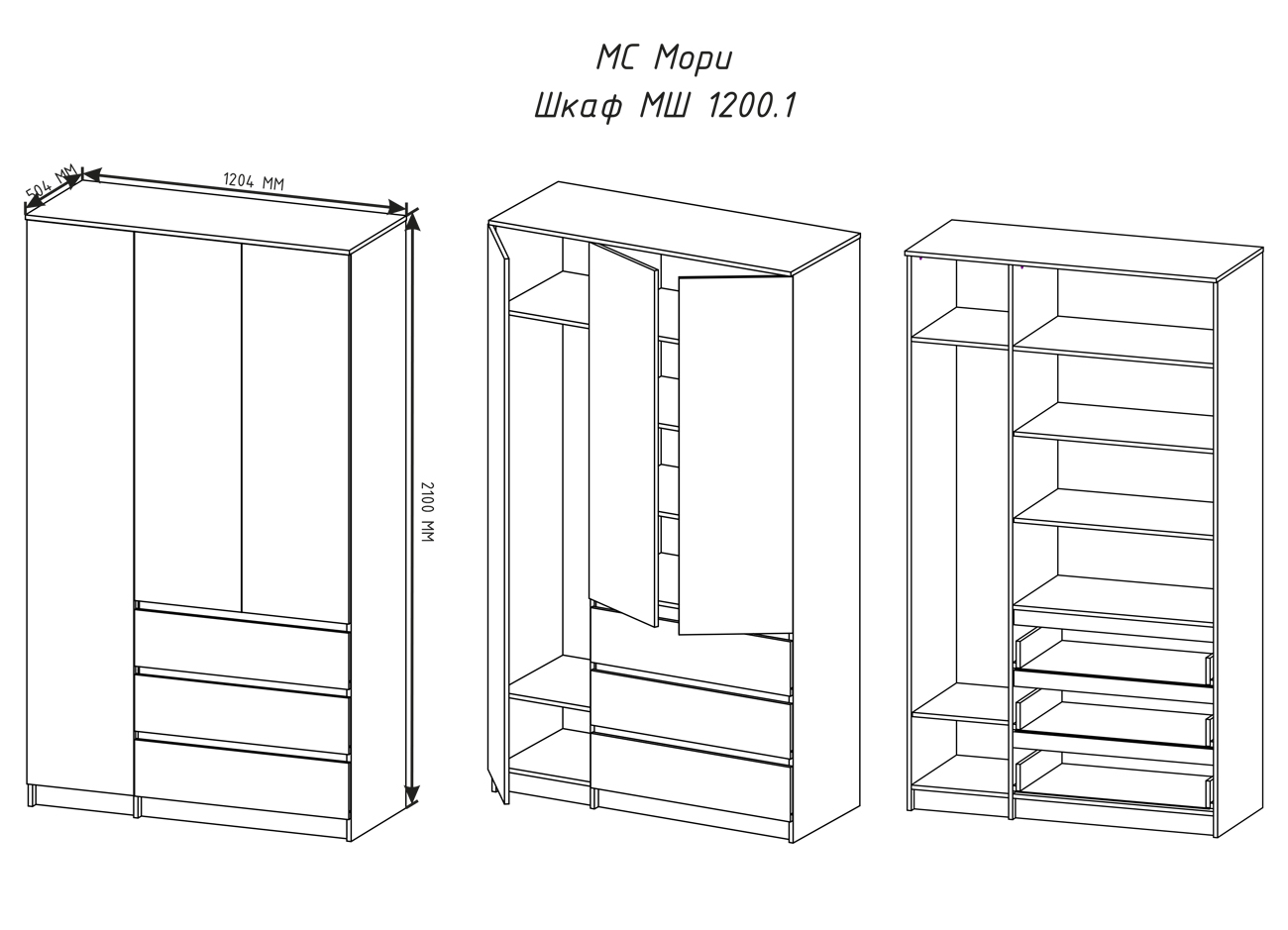 МС Мори
Шкаф МШ 1200.1

504 мм
1204 мм
2100 мм