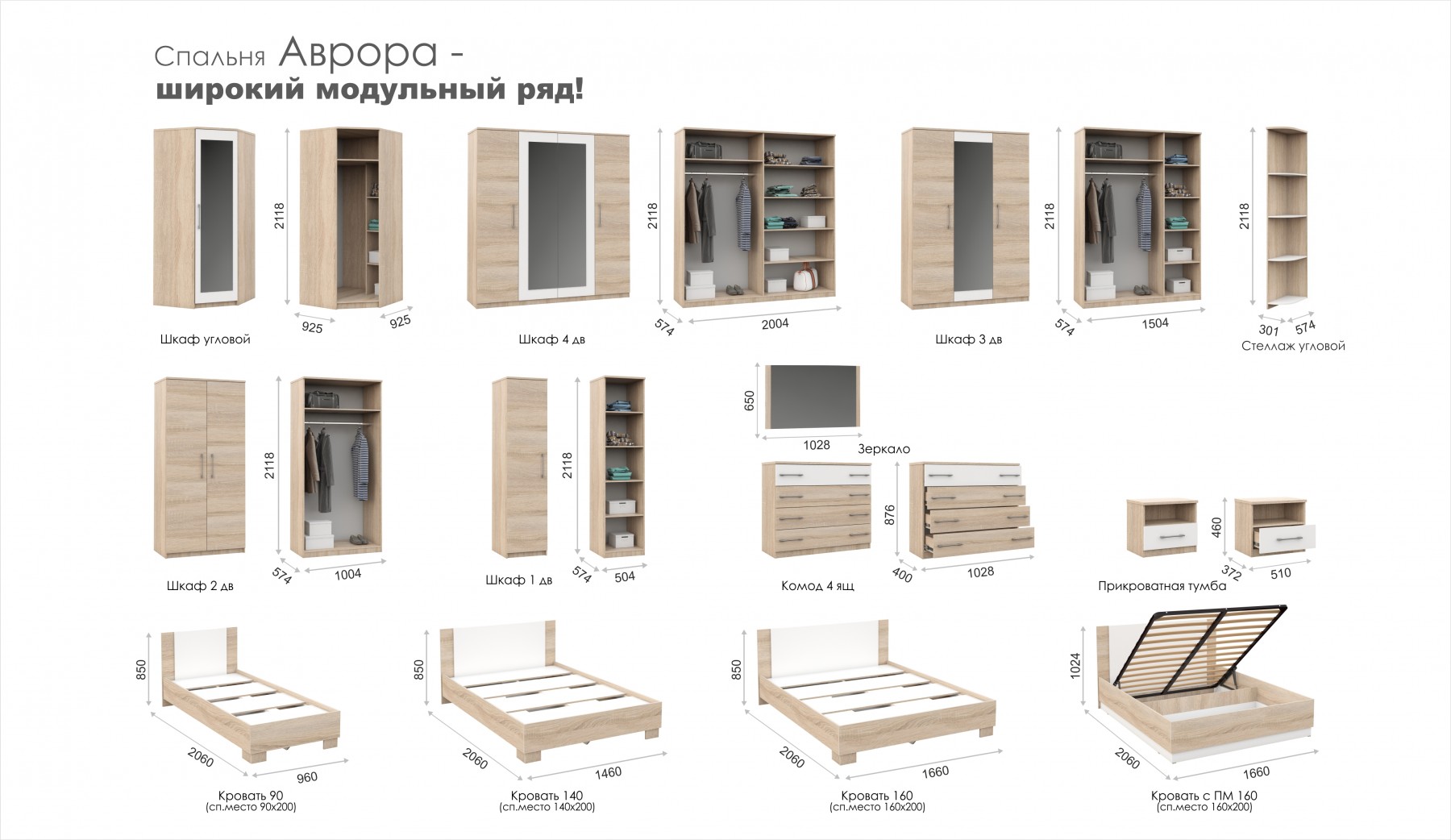 Спальня Аврора -
широкий модульный ряд!

2118
925
925
Шкаф угловой

2118
574
2004
Шкаф 4 дв

2118
574
1504
Шкаф 3 дв

2118
301
574
Стеллаж угловой

2118
574
1004
Шкаф 2 дв

2118
574
504
Шкаф 1 дв

650
1028
Зеркало

876
400
1028
Комод 4 ящ

460
372
510
Прикроватная тумба

850
2060
960
Кровать 90
(сп.место 90х200)

850
2060
1460
Кровать 140
(сп.место 140х200)

850
2060
1660
Кровать 160
(сп.место 160х200)

1024
2060
1660
Кровать с ПМ 160
(сп.место 160х200)